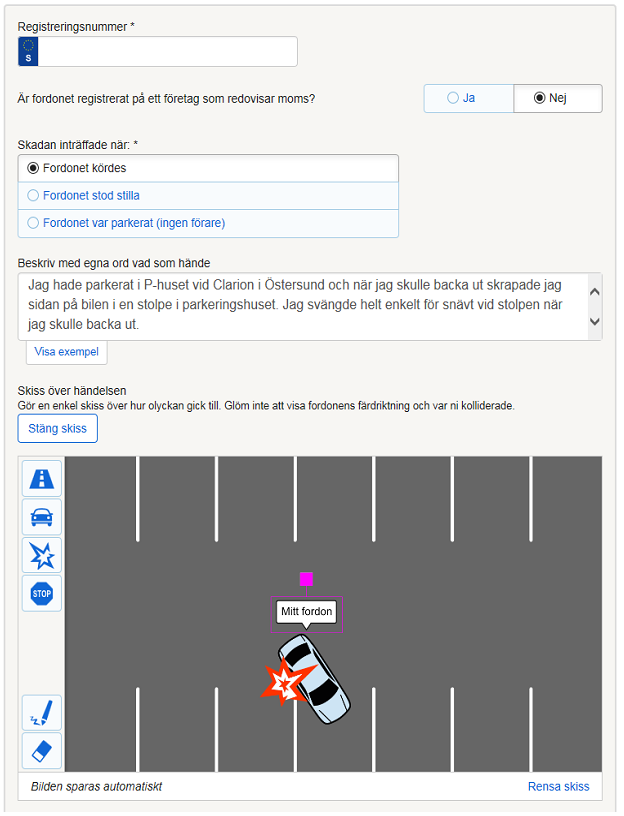 Registreringsnummer *

S

Är fordonet registrerat på ett företag som redovisar moms?

Ja

Nej

Skadan inträffade när: *

Fordonet kördes

Fordonet stod stilla

Fordonet var parkerat (ingen förare)

Beskriv med egna ord vad som hände

Jag hade parkerat i P-huset vid Clarion i Östersund och när jag skulle backa ut skrapade jag sidan på bilen i en stolpe i parkeringshuset. Jag svängde helt enkelt för snävt vid stolpen när jag skulle backa ut.

Visa exempel

Skiss över händelsen

Gör en enkel skiss över hur olyckan gick till. Glöm inte att visa fordonens färdriktning och var ni kolliderade.

Stäng skiss

STOP

Mitt fordon

Bilden sparas automatiskt

Rensa skiss