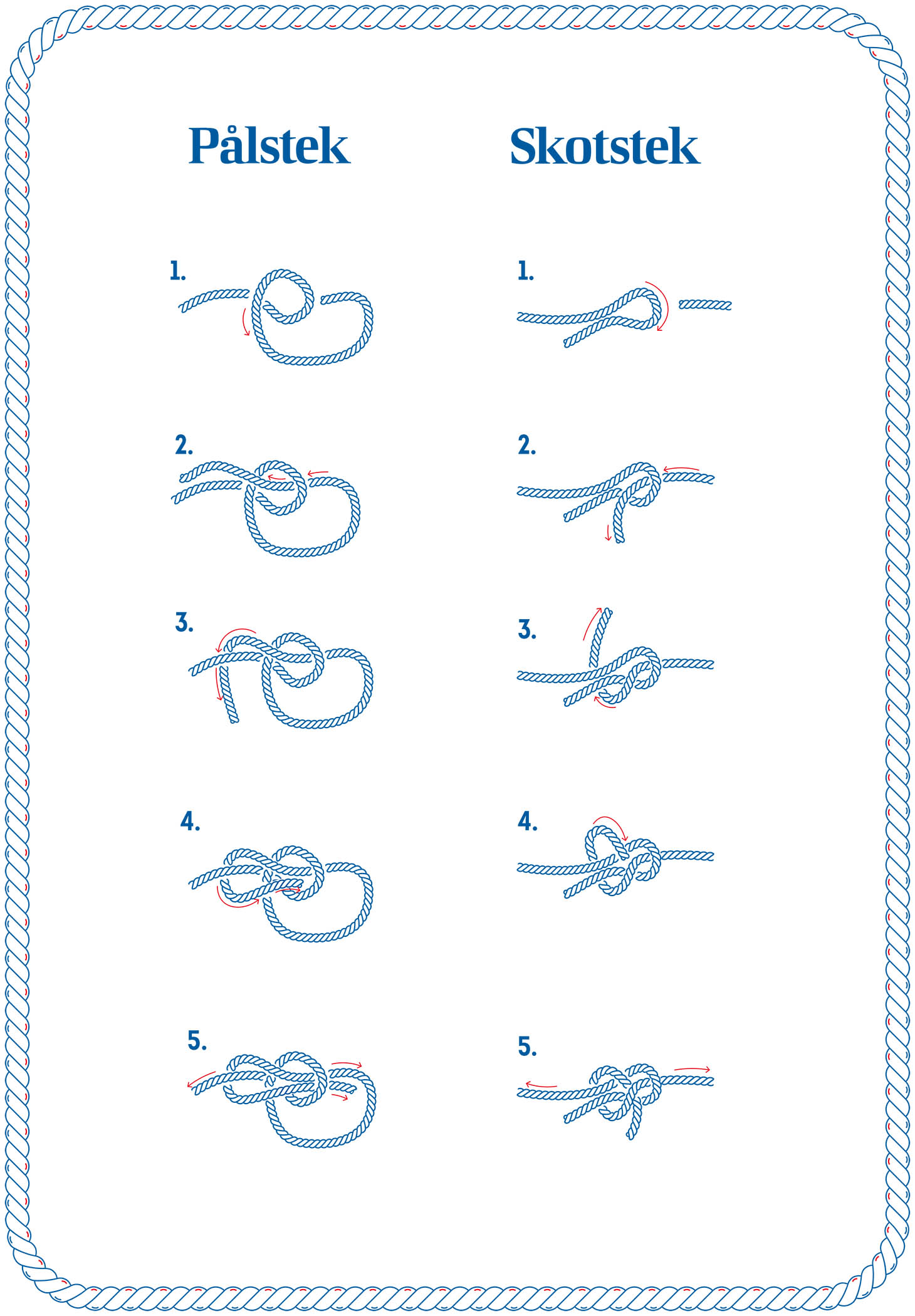 Pålstek

1.

2.

3.

4.

5.

Skotstek

1.

2.

3.

4.

5.